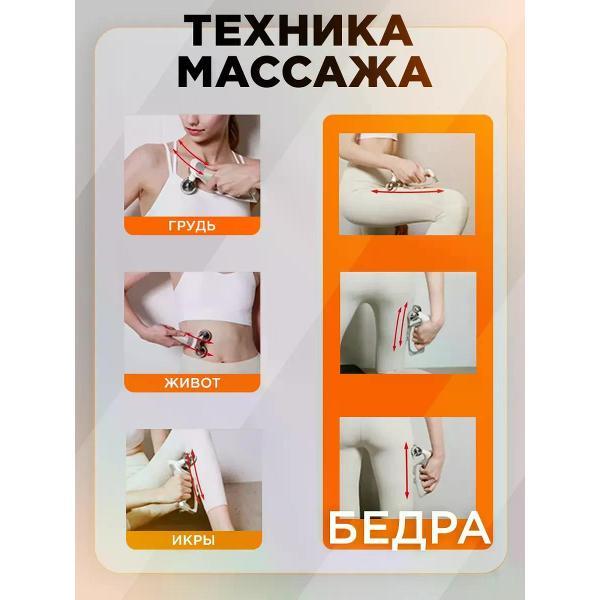 ТЕХНИКА МАССАЖА

ГРУДЬ

ЖИВОТ

ИКРЫ

БЕДРА