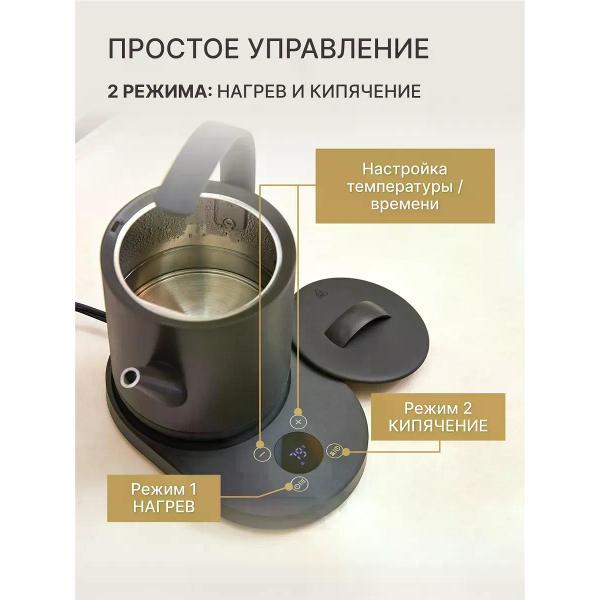 ПРОСТОЕ УПРАВЛЕНИЕ

2 РЕЖИМА: НАГРЕВ И КИПЯЧЕНИЕ

Настройка температуры / времени

Режим 2 КИПЯЧЕНИЕ

Режим 1 НАГРЕВ