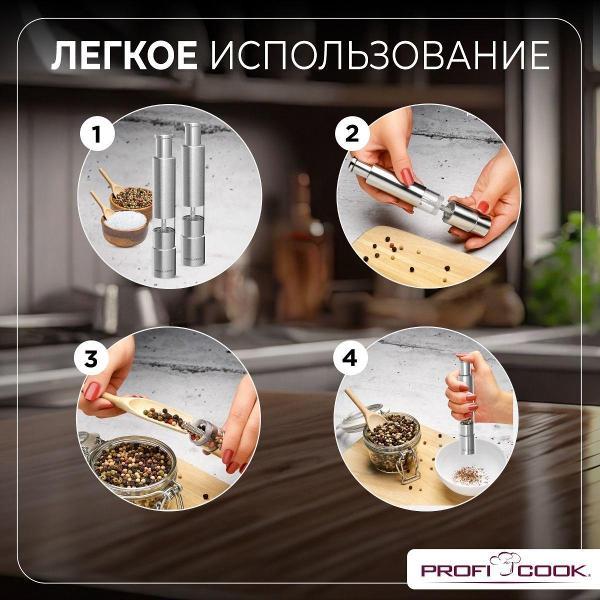 ЛЕГКОЕ ИСПОЛЬЗОВАНИЕ

1

2

3

4

PROFI COOK.