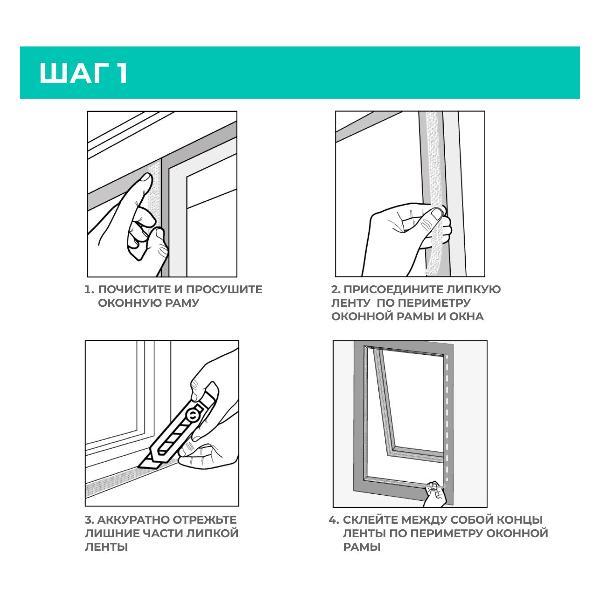 ШАГ 1

1. ПОЧИСТИТЕ И ПРОСУШИТЕ ОКОННУЮ РАМУ

2. ПРИСОЕДИНИТЕ ЛИПКУЮ ЛЕНТУ ПО ПЕРИМЕТРУ ОКОННОЙ РАМЫ И ОКНА

3. АККУРАТНО ОТРЕЖЬТЕ ЛИШНИЕ ЧАСТИ ЛИПКОЙ ЛЕНТЫ

4. СКЛЕЙТЕ МЕЖДУ СОБОЙ КОНЦЫ ЛЕНТЫ ПО ПЕРИМЕТРУ ОКОННОЙ РАМЫ