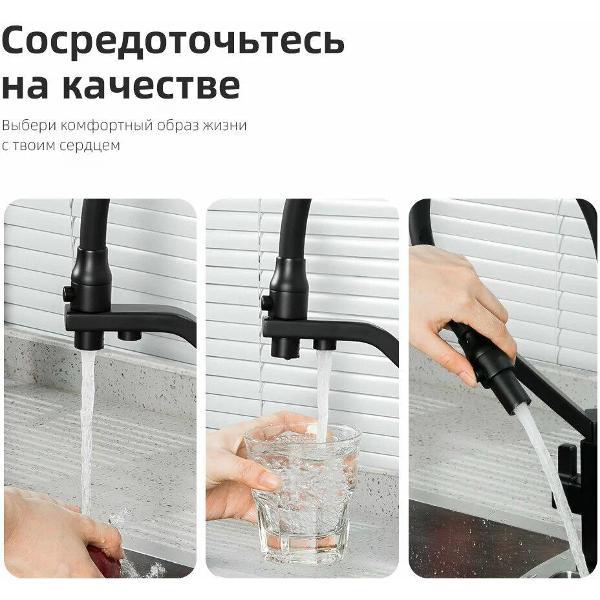 Сосредоточьтесь на качестве

Выбери комфортный образ жизни с твоим сердцем