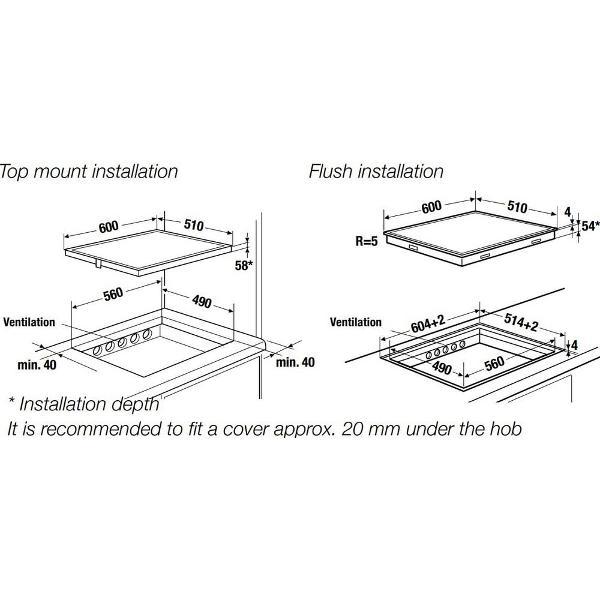 Top mount installation

600

510

58*

560

490

Ventilation

min. 40

min. 40

Flush installation

600

510

4

54*

R=5

Ventilation

604+2

514+2

4

490

560

* Installation depth

It is recommended to fit a cover approx. 20 mm under the hob