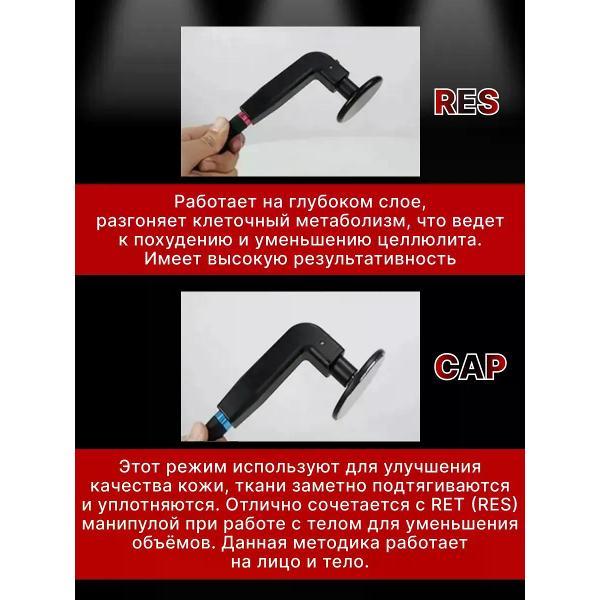 RES

Работает на глубоком слое, разгоняет клеточный метаболизм, что ведет к похудению и уменьшению целлюлита. Имеет высокую результативность

CAP

Этот режим используют для улучшения качества кожи, ткани заметно подтягиваются и уплотняются. Отлично сочетается с RET (RES) манипулой при работе с телом для уменьшения объёмов. Данная методика работает на лицо и тело.