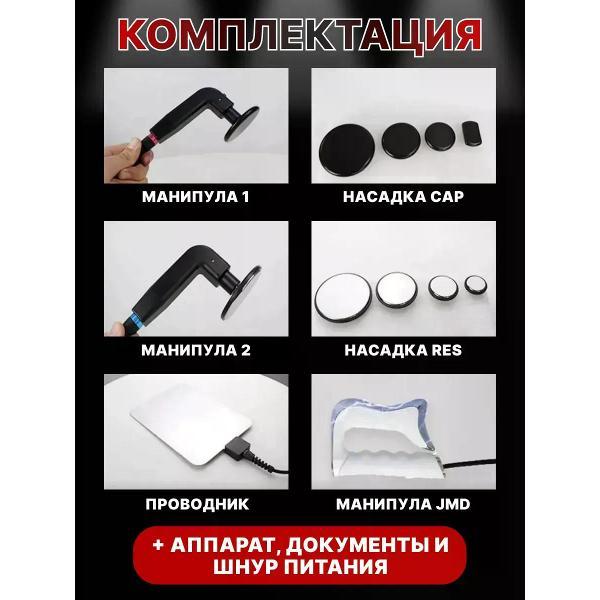 КОМПЛЕКТАЦИЯ

МАНИПУЛА 1

НАСАДКА CAP

МАНИПУЛА 2

НАСАДКА RES

ПРОВОДНИК

МАНИПУЛА JMD

+ АППАРАТ, ДОКУМЕНТЫ И ШНУР ПИТАНИЯ