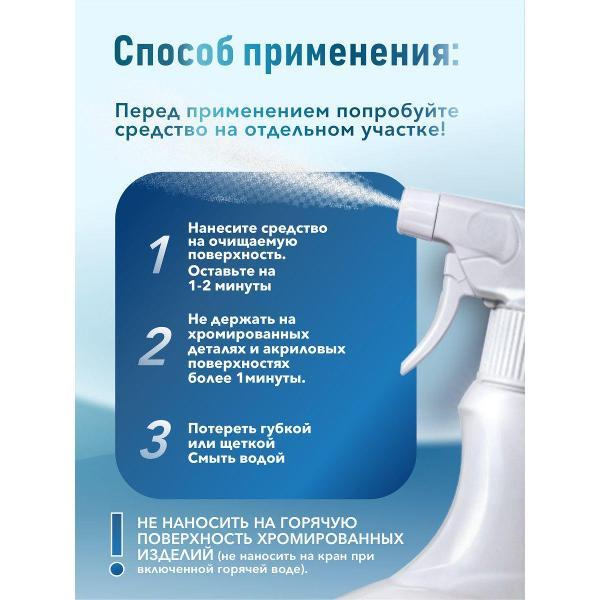 Способ применения:

Перед применением попробуйте средство на отдельном участке!

1 Нанесите средство на очищаемую поверхность. Оставьте на 1-2 минуты

2 Не держать на хромированных деталях и акриловых поверхностях более 1минуты.

3 Потереть губкой или щеткой Смыть водой

! НЕ НАНОСИТЬ НА ГОРЯЧУЮ ПОВЕРХНОСТЬ ХРОМИРОВАННЫХ ИЗДЕЛИЙ (не наносить на кран при включенной горячей воде).