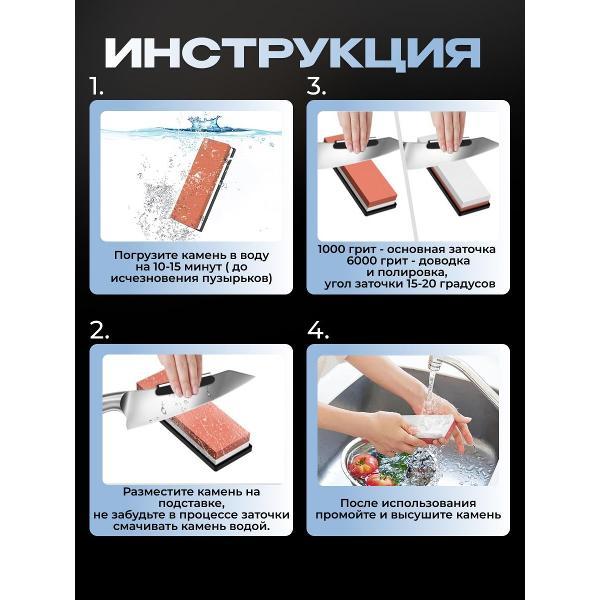 ИНСТРУКЦИЯ

1.

Погрузите камень в воду на 10-15 минут ( до исчезновения пузырьков)

3.

1000 грит - основная заточка
6000 грит - доводка и полировка,
угол заточки 15-20 градусов

2.

Разместите камень на подставке,
не забудьте в процессе заточки смачивать камень водой.

4.

После использования промойте и высушите камень