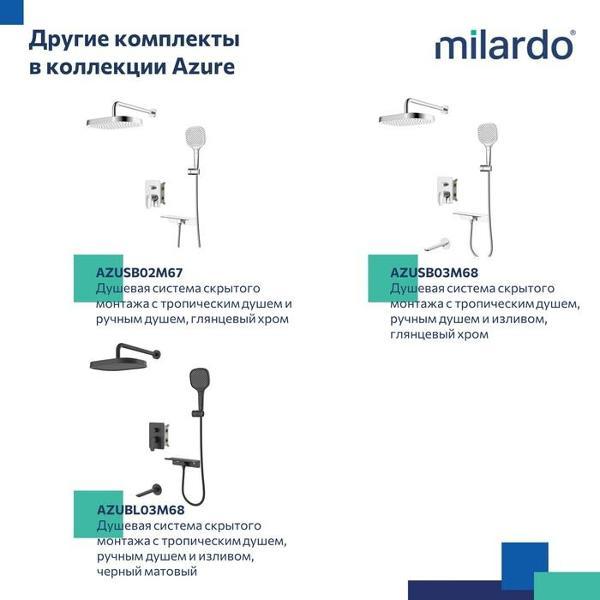 Другие комплекты в коллекции Azure

milardo®

AZUSB02M67
Душевая система скрытого монтажа с тропическим душем и ручным душем, глянцевый хром

AZUSB03M68
Душевая система скрытого монтажа с тропическим душем, ручным душем и изливом, глянцевый хром

AZUBL03M68
Душевая система скрытого монтажа с тропическим душем, ручным душем и изливом, черный матовый