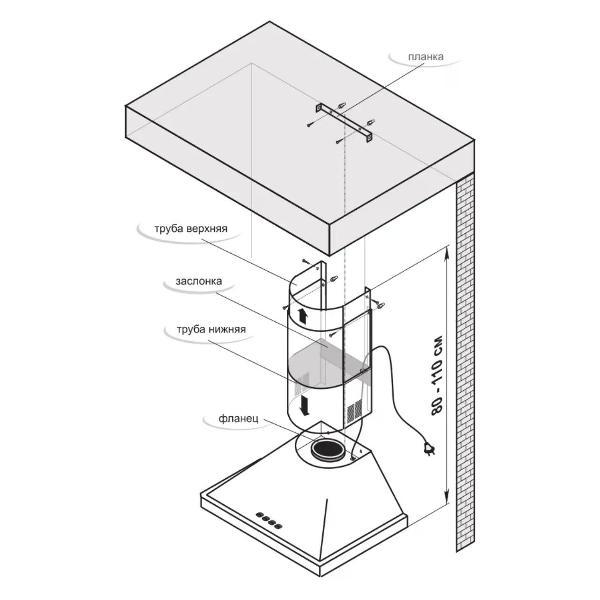 планка

труба верхняя

заслонка

труба нижняя

фланец

80 - 110 см