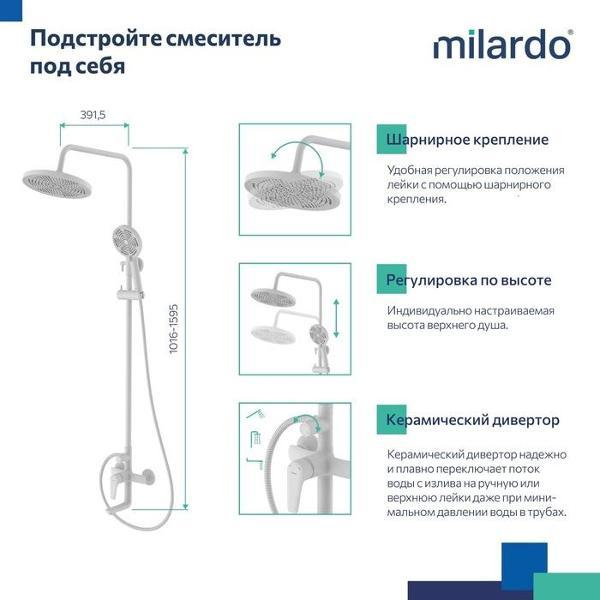 Подстройте смеситель под себя

milardo®

391,5

1016-1595

Шарнирное крепление

Удобная регулировка положения лейки с помощью шарнирного крепления.

Регулировка по высоте

Индивидуально настраиваемая высота верхнего душа.

Керамический дивертор

Керамический дивертор надежно и плавно переключает поток воды с излива на ручную или верхнюю лейки даже при минимальном давлении воды в трубах.