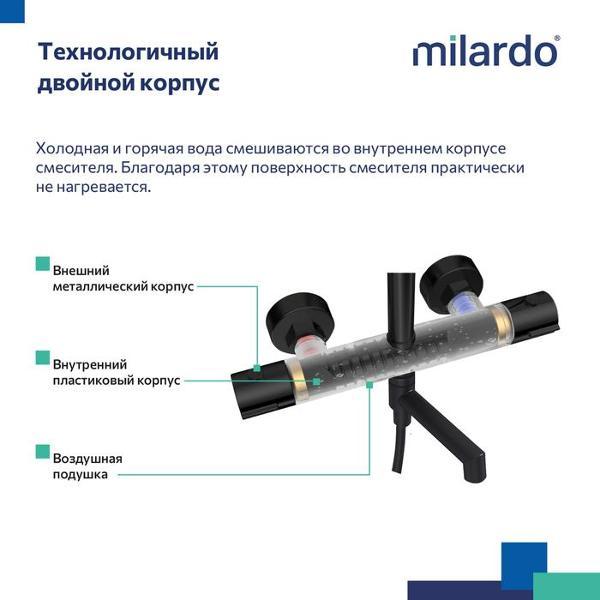 Технологичный двойной корпус

milardo®

Холодная и горячая вода смешиваются во внутреннем корпусе смесителя. Благодаря этому поверхность смесителя практически не нагревается.

Внешний металлический корпус

Внутренний пластиковый корпус

Воздушная подушка