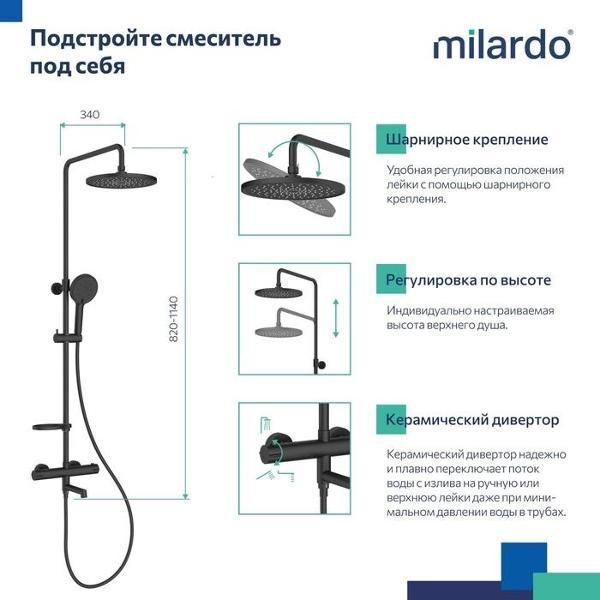 Подстройте смеситель под себя

milardo®

340

820-1140

Шарнирное крепление

Удобная регулировка положения лейки с помощью шарнирного крепления.

Регулировка по высоте

Индивидуально настраиваемая высота верхнего душа.

Керамический дивертор

Керамический дивертор надежно и плавно переключает поток воды с излива на ручную или верхнюю лейки даже при минимальном давлении воды в трубах.