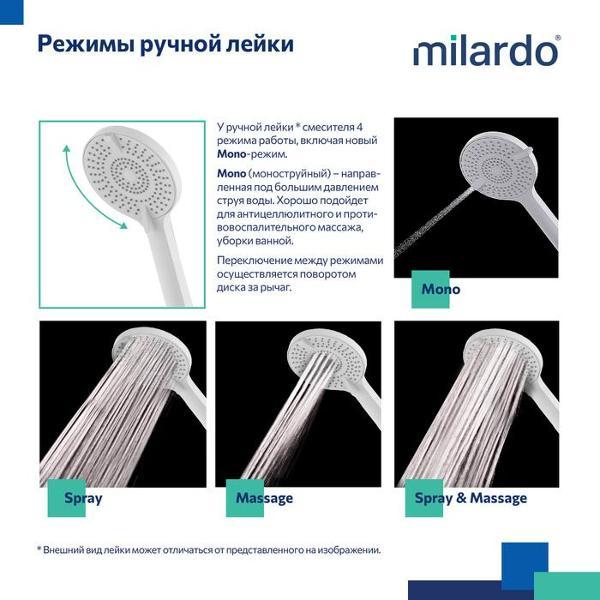 Режимы ручной лейки

milardo®

У ручной лейки * смесителя 4 режима работы, включая новый Mono-режим.

Mono (моноструйный) – направленная под большим давлением струя воды. Хорошо подойдет для антицеллюлитного и противовоспалительного массажа, уборки ванной.

Переключение между режимами осуществляется поворотом диска за рычаг.

Mono

Spray

Massage

Spray & Massage

* Внешний вид лейки может отличаться от представленного на изображении.