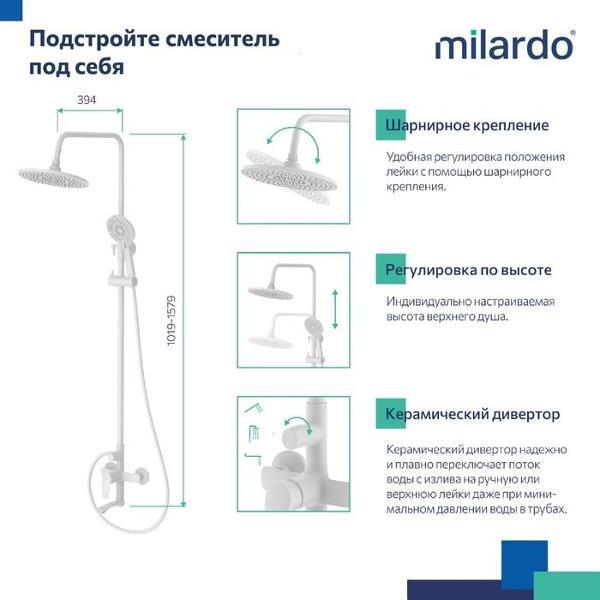 Подстройте смеситель под себя

milardo®

394

1019-1579

Шарнирное крепление

Удобная регулировка положения лейки с помощью шарнирного крепления.

Регулировка по высоте

Индивидуально настраиваемая высота верхнего душа.

Керамический дивертор

Керамический дивертор надежно и плавно переключает поток воды с излива на ручную или верхнюю лейки даже при минимальном давлении воды в трубах.