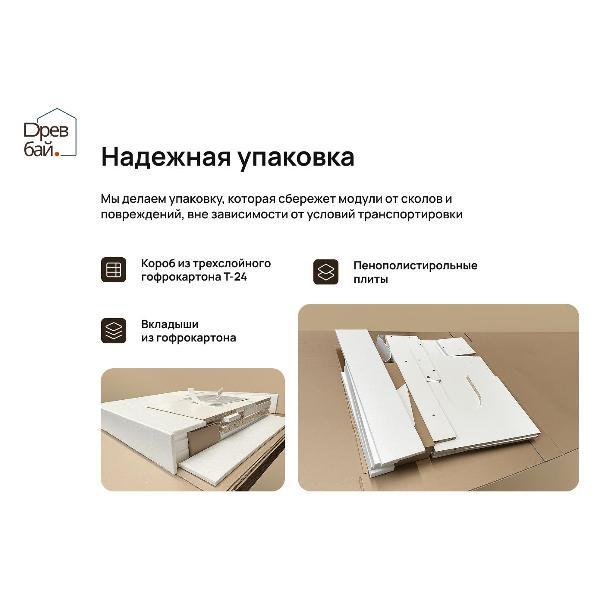 Древ бай.

Надежная упаковка

Мы делаем упаковку, которая сбережет модули от сколов и повреждений, вне зависимости от условий транспортировки

Короб из трехслойного гофрокартона Т-24

Пенополистирольные плиты

Вкладыши из гофрокартона