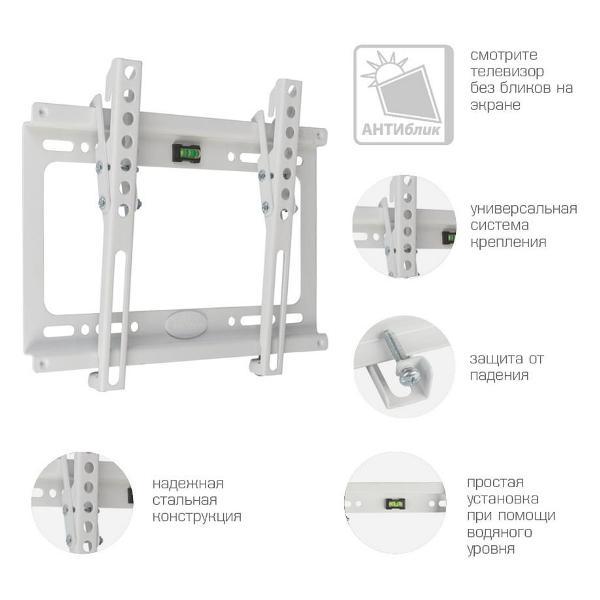 АНТИблик

смотрите телевизор без бликов на экране

универсальная система крепления

защита от падения

надежная стальная конструкция

простая установка при помощи водяного уровня