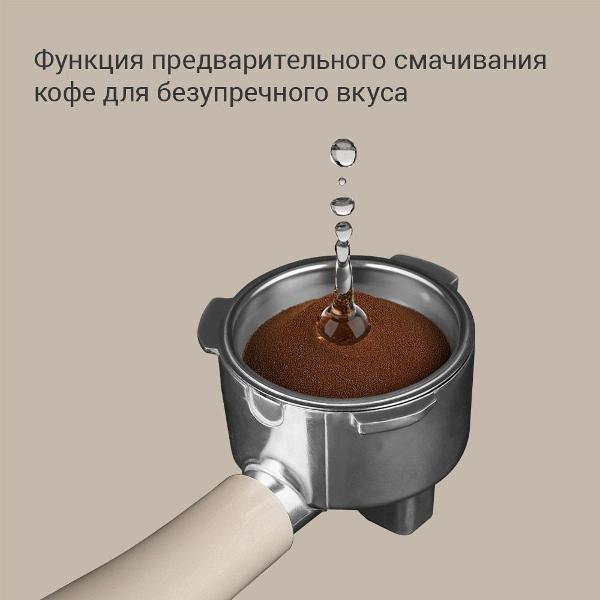 Функция предварительного смачивания кофе для безупречного вкуса