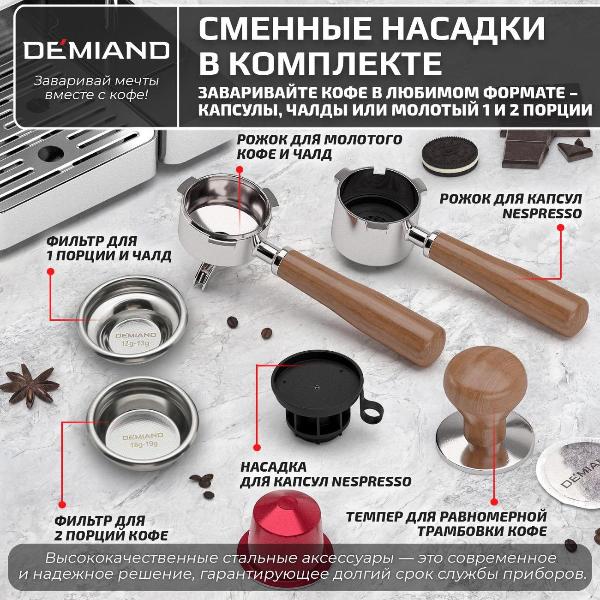 DE'MIAND

Заваривай мечты вместе с кофе!

СМЕННЫЕ НАСАДКИ В КОМПЛЕКТЕ

ЗАВАРИВАЙТЕ КОФЕ В ЛЮБИМОМ ФОРМАТЕ – КАПСУЛЫ, ЧАЛДЫ ИЛИ МОЛОТЫЙ 1 И 2 ПОРЦИИ

РОЖОК ДЛЯ МОЛОТОГО КОФЕ И ЧАЛД

РОЖОК ДЛЯ КАПСУЛ NESPRESSO

ФИЛЬТР ДЛЯ 1 ПОРЦИИ И ЧАЛД

DE'MIAND
12g-13g

DE'MIAND
18g-19g

НАСАДКА ДЛЯ КАПСУЛ NESPRESSO

DE'MIAND

ФИЛЬТР ДЛЯ 2 ПОРЦИЙ КОФЕ

ТЕМПЕР ДЛЯ РАВНОМЕРНОЙ ТРАМБОВКИ КОФЕ

Высококачественные стальные аксессуары — это современное и надежное решение, гарантирующее долгий срок службы приборов.