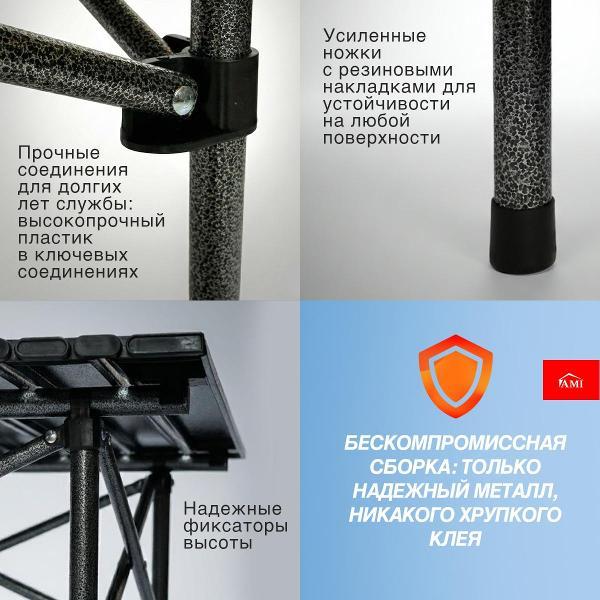 Прочные соединения для долгих лет службы: высокопрочный пластик в ключевых соединениях

Усиленные ножки с резиновыми накладками для устойчивости на любой поверхности

Надежные фиксаторы высоты

AMI

БЕСКОМПРОМИССНАЯ СБОРКА: ТОЛЬКО НАДЕЖНЫЙ МЕТАЛЛ, НИКАКОГО ХРУПКОГО КЛЕЯ