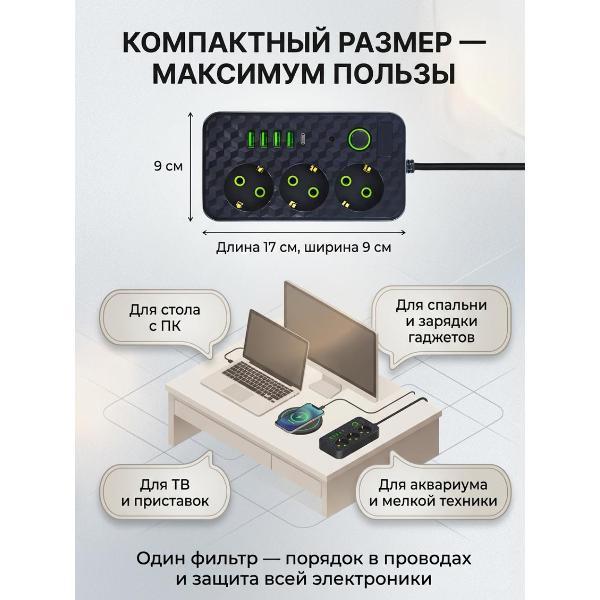 КОМПАКТНЫЙ РАЗМЕР — МАКСИМУМ ПОЛЬЗЫ

9 см

Длина 17 см, ширина 9 см

Для стола с ПК

Для спальни и зарядки гаджетов

Для ТВ и приставок

Для аквариума и мелкой техники

Один фильтр — порядок в проводах и защита всей электроники