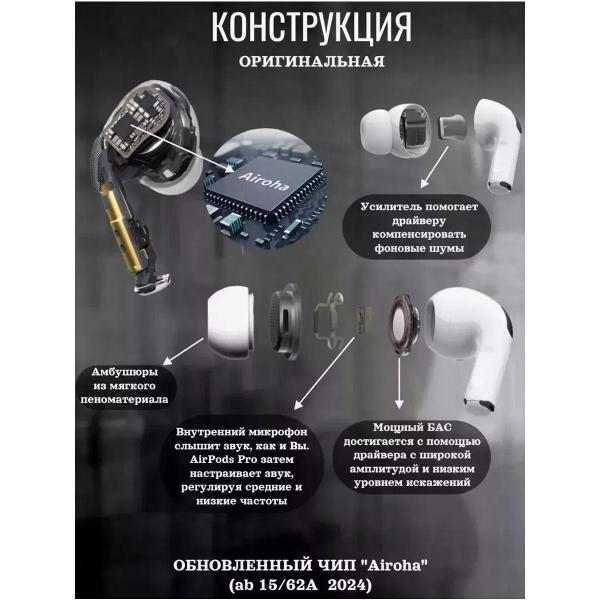 КОНСТРУКЦИЯ
ОРИГИНАЛЬНАЯ

Airoha

Усилитель помогает драйверу компенсировать фоновые шумы

Амбушюры из мягкого пеноматериала

Внутренний микрофон слышит звук, как и Вы. AirPods Pro затем настраивает звук, регулируя средние и низкие частоты

Мощный БАС достигается с помощью драйвера с широкой амплитудой и низким уровнем искажений

ОБНОВЛЕННЫЙ ЧИП "Airoha"
(ab 15/62A 2024)