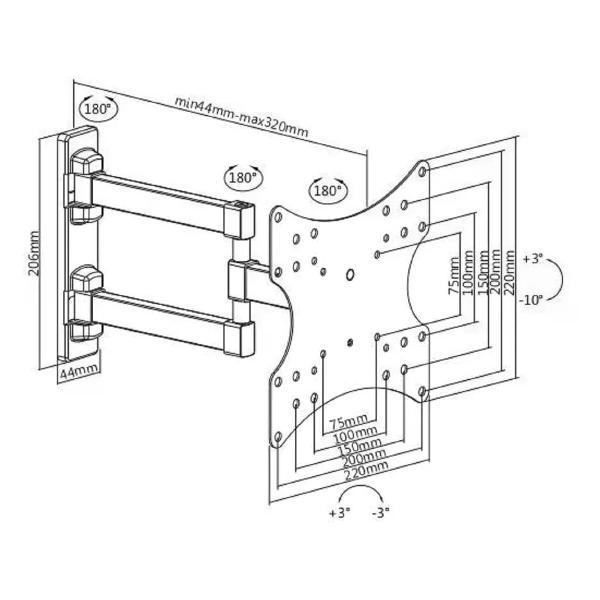 180°
min44mm-max320mm
180°
180°
206mm
44mm
75mm
100mm
150mm
200mm
220mm
+3°
-10°
75mm
100mm
150mm
200mm
220mm
+3°
-3°