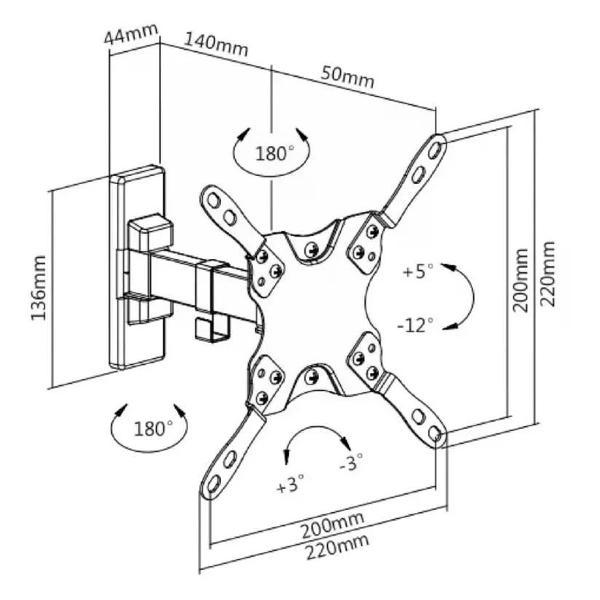 44mm
140mm
50mm
180°
136mm
+5°
-12°
200mm
220mm
180°
+3°
-3°
200mm
220mm