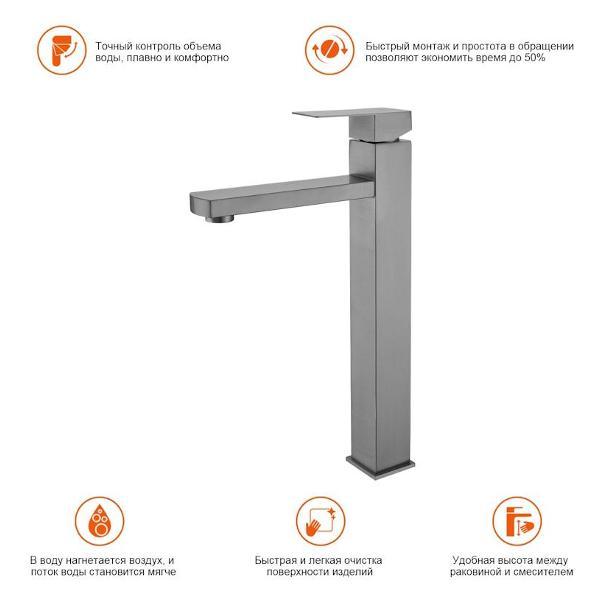 Точный контроль объема воды, плавно и комфортно

Быстрый монтаж и простота в обращении позволяют экономить время до 50%

В воду нагнетается воздух, и поток воды становится мягче

Быстрая и легкая очистка поверхности изделий

Удобная высота между раковиной и смесителем