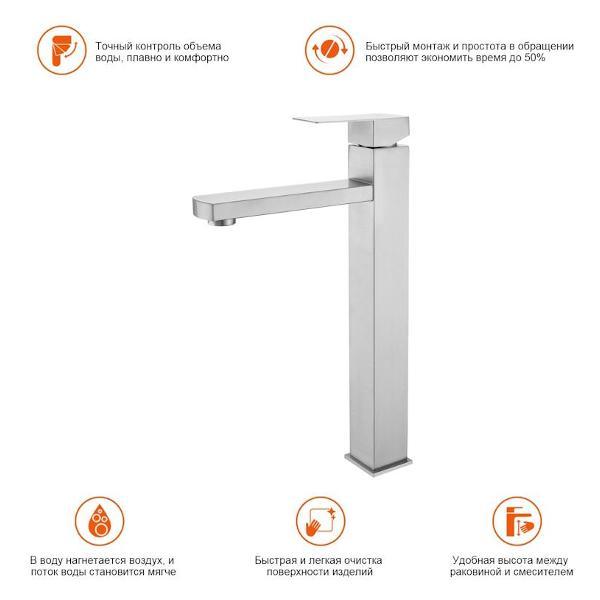 Точный контроль объема воды, плавно и комфортно

Быстрый монтаж и простота в обращении позволяют экономить время до 50%

В воду нагнетается воздух, и поток воды становится мягче

Быстрая и легкая очистка поверхности изделий

Удобная высота между раковиной и смесителем