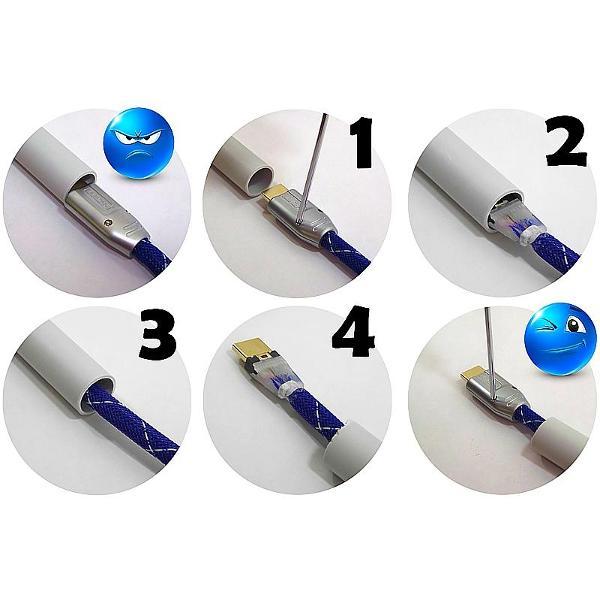 1
2
3
4