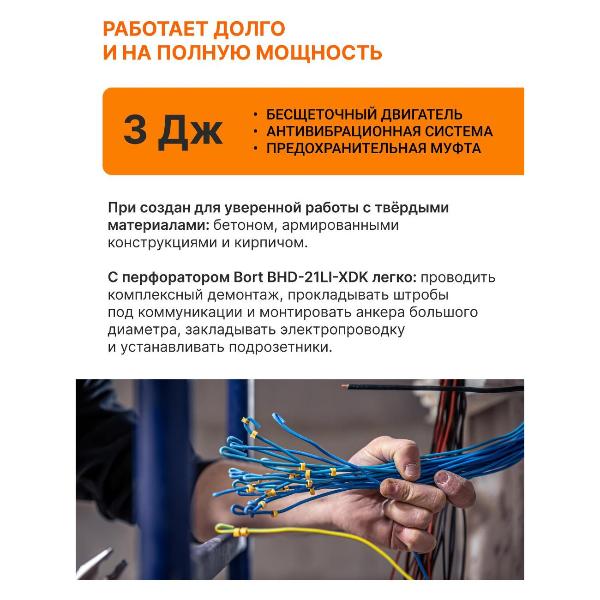 РАБОТАЕТ ДОЛГО И НА ПОЛНУЮ МОЩНОСТЬ

3 Дж

• БЕСЩЕТОЧНЫЙ ДВИГАТЕЛЬ
• АНТИВИБРАЦИОННАЯ СИСТЕМА
• ПРЕДОХРАНИТЕЛЬНАЯ МУФТА

При создан для уверенной работы с твёрдыми материалами: бетоном, армированными конструкциями и кирпичом.

С перфоратором Bort BHD-21LI-XDK легко: проводить комплексный демонтаж, прокладывать штробы под коммуникации и монтировать анкера большого диаметра, закладывать электропроводку и устанавливать подрозетники.