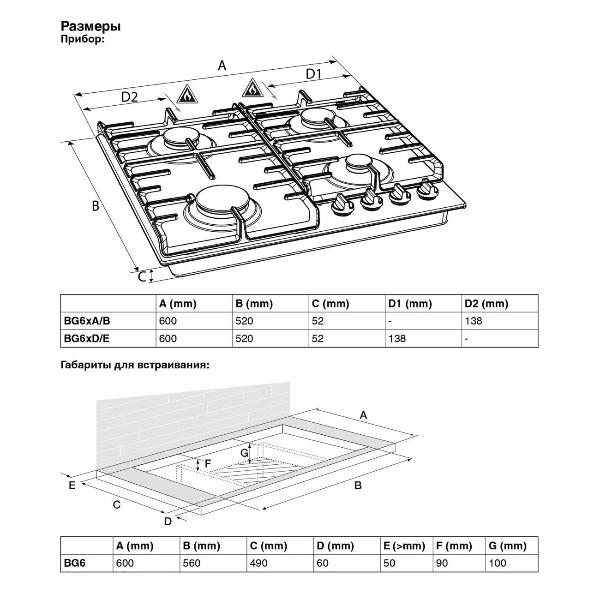 Размеры
Прибор:

A
D1
D2
B
C

|  | A (mm) | B (mm) | C (mm) | D1 (mm) | D2 (mm) |
|---|---|---|---|---|---|
| BG6xA/B | 600 | 520 | 52 | - | 138 |
| BG6xD/E | 600 | 520 | 52 | 138 | - |

Габариты для встраивания:

A
G
F
E
B
C
D

|  | A (mm) | B (mm) | C (mm) | D (mm) | E (>mm) | F (mm) | G (mm) |
|---|---|---|---|---|---|---|---|
| BG6 | 600 | 560 | 490 | 60 | 50 | 90 | 100 |