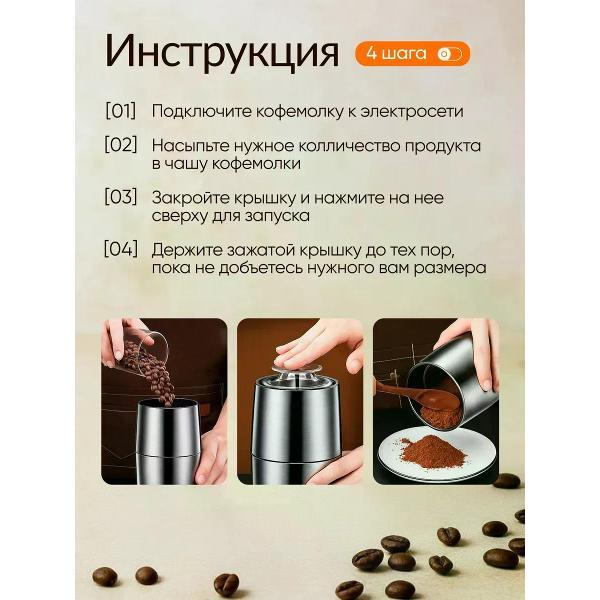 Инструкция

4 шага

[01] Подключите кофемолку к электросети

[02] Насыпьте нужное колличество продукта в чашу кофемолки

[03] Закройте крышку и нажмите на нее сверху для запуска

[04] Держите зажатой крышку до тех пор, пока не добьетесь нужного вам размера