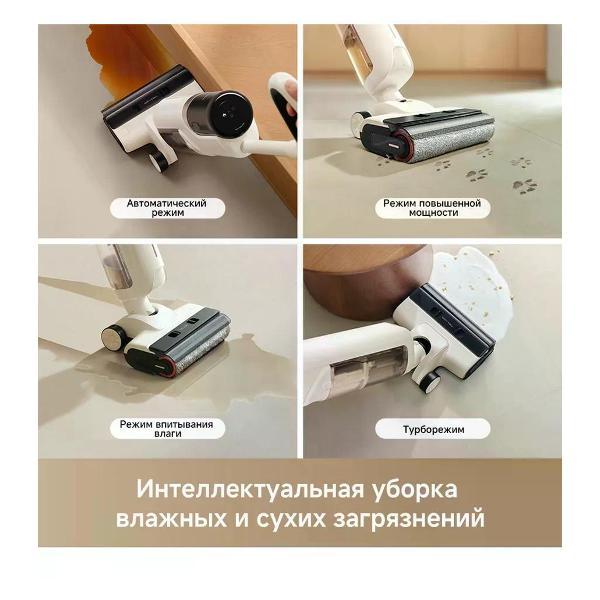 Автоматический режим

Режим повышенной мощности

Режим впитывания влаги

Турборежим

Интеллектуальная уборка влажных и сухих загрязнений