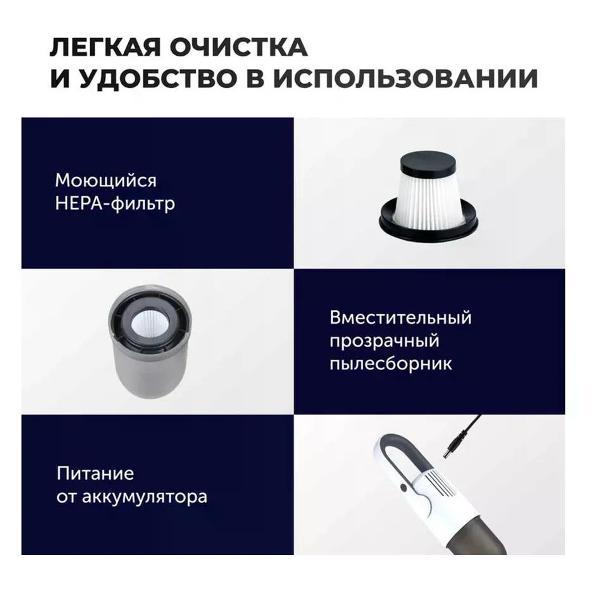 ЛЕГКАЯ ОЧИСТКА
И УДОБСТВО В ИСПОЛЬЗОВАНИИ

Моющийся
HEPA-фильтр

Вместительный
прозрачный
пылесборник

Питание
от аккумулятора