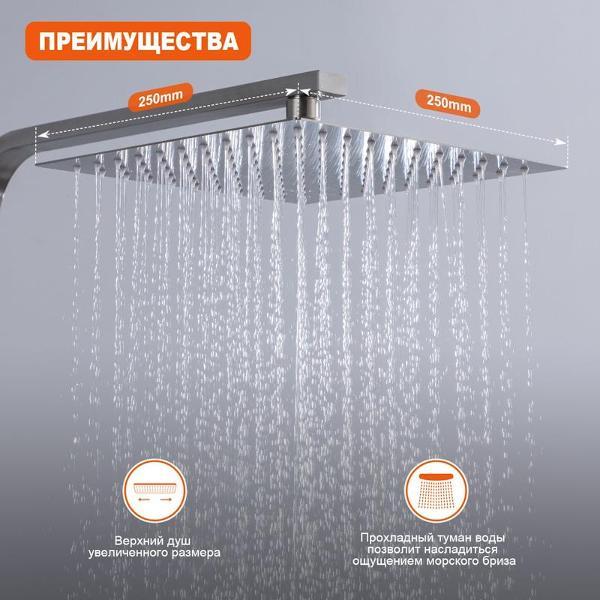 ПРЕИМУЩЕСТВА

250mm

250mm

Верхний душ увеличенного размера

Прохладный туман воды позволит насладиться ощущением морского бриза