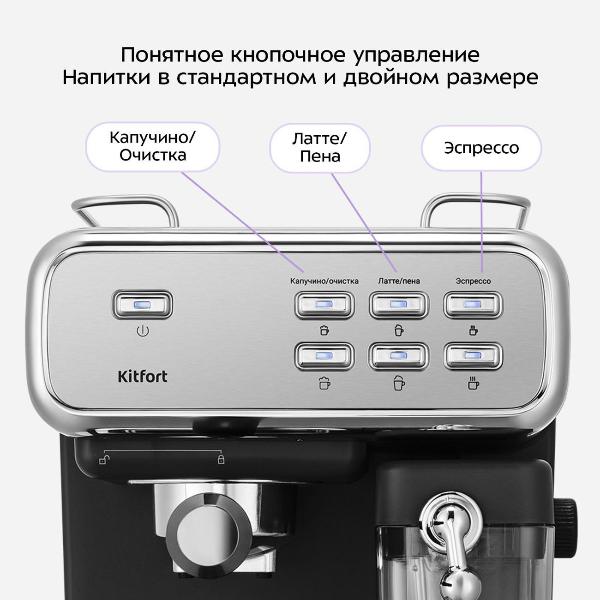 Понятное кнопочное управление
Напитки в стандартном и двойном размере

Капучино/
Очистка

Латте/
Пена

Эспрессо

Капучино/очистка

Латте/пена

Эспрессо

Kitfort