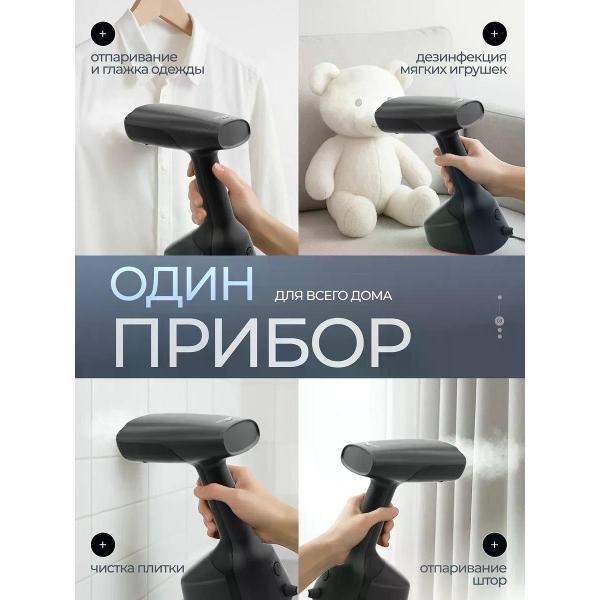 +
отпаривание
и глажка одежды

+
дезинфекция
мягких игрушек

ОДИН
ДЛЯ ВСЕГО ДОМА
ПРИБОР

+
чистка плитки

+
отпаривание
штор