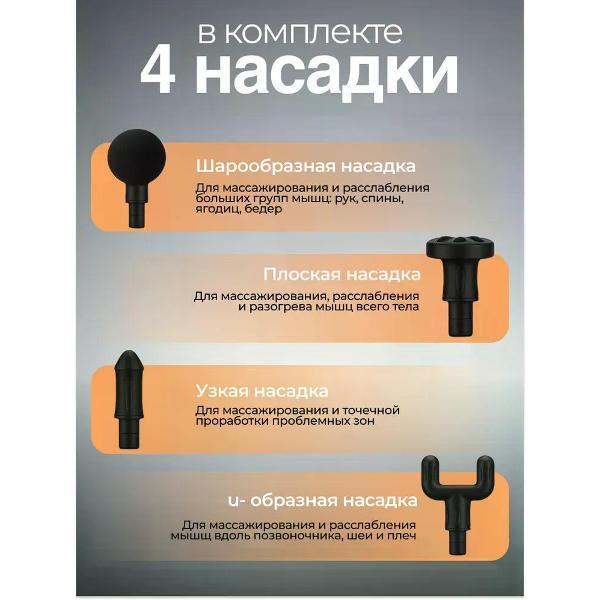 в комплекте
4 насадки

Шарообразная насадка

Для массажирования и расслабления больших групп мышц: рук, спины, ягодиц, бедер

Плоская насадка

Для массажирования, расслабления и разогрева мышц всего тела

Узкая насадка

Для массажирования и точечной проработки проблемных зон

u- образная насадка

Для массажирования и расслабления мышщ вдоль позвоночника, шеи и плеч