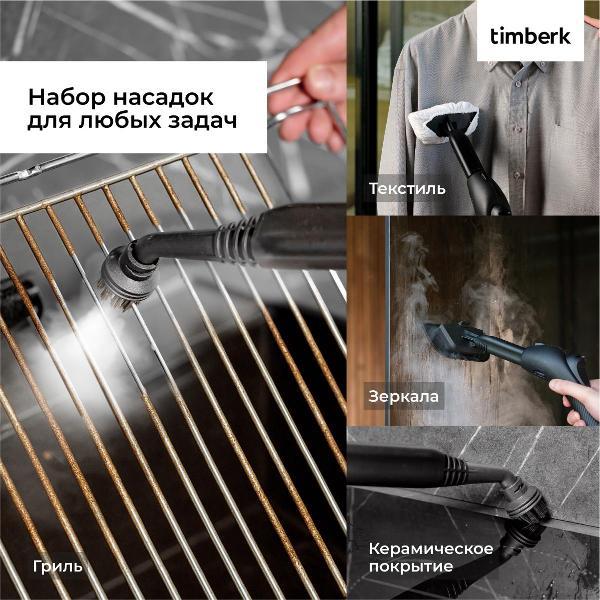 timberk

Набор насадок для любых задач

Текстиль

Зеркала

Гриль

Керамическое покрытие