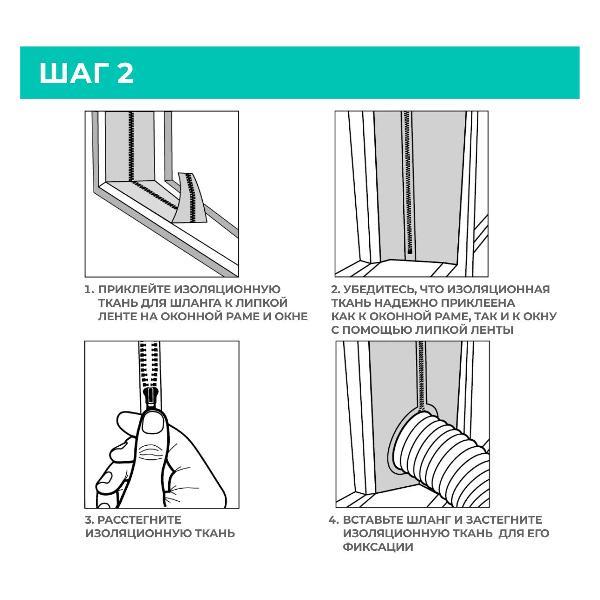 ШАГ 2

1. ПРИКЛЕЙТЕ ИЗОЛЯЦИОННУЮ ТКАНЬ ДЛЯ ШЛАНГА К ЛИПКОЙ ЛЕНТЕ НА ОКОННОЙ РАМЕ И ОКНЕ

2. УБЕДИТЕСЬ, ЧТО ИЗОЛЯЦИОННАЯ ТКАНЬ НАДЕЖНО ПРИКЛЕЕНА КАК К ОКОННОЙ РАМЕ, ТАК И К ОКНУ С ПОМОЩЬЮ ЛИПКОЙ ЛЕНТЫ

3. РАССТЕГНИТЕ ИЗОЛЯЦИОННУЮ ТКАНЬ

4. ВСТАВЬТЕ ШЛАНГ И ЗАСТЕГНИТЕ ИЗОЛЯЦИОННУЮ ТКАНЬ ДЛЯ ЕГО ФИКСАЦИИ