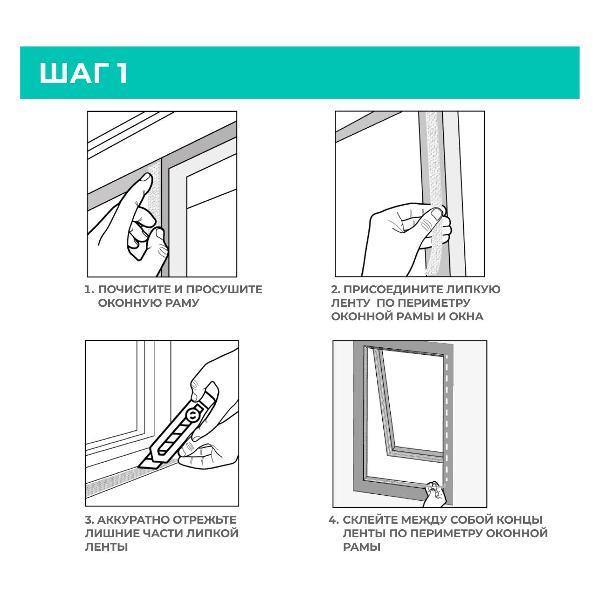 ШАГ 1

1. ПОЧИСТИТЕ И ПРОСУШИТЕ ОКОННУЮ РАМУ

2. ПРИСОЕДИНИТЕ ЛИПКУЮ ЛЕНТУ ПО ПЕРИМЕТРУ ОКОННОЙ РАМЫ И ОКНА

3. АККУРАТНО ОТРЕЖЬТЕ ЛИШНИЕ ЧАСТИ ЛИПКОЙ ЛЕНТЫ

4. СКЛЕЙТЕ МЕЖДУ СОБОЙ КОНЦЫ ЛЕНТЫ ПО ПЕРИМЕТРУ ОКОННОЙ РАМЫ