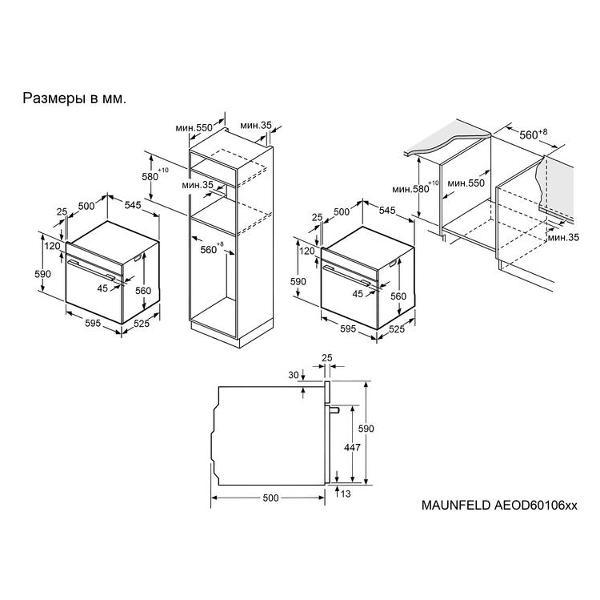 Размеры в мм.

мин.550
мин.35
$580^{+10}$
мин.35
$560^{+8}$

25
500
545
120
590
45
560
595
525

$560^{+8}$
мин.$580^{+10}$
мин.550
мин.35

25
500
545
120
590
45
560
595
525

25
30
590
447
13
500

MAUNFELD AEOD60106xx