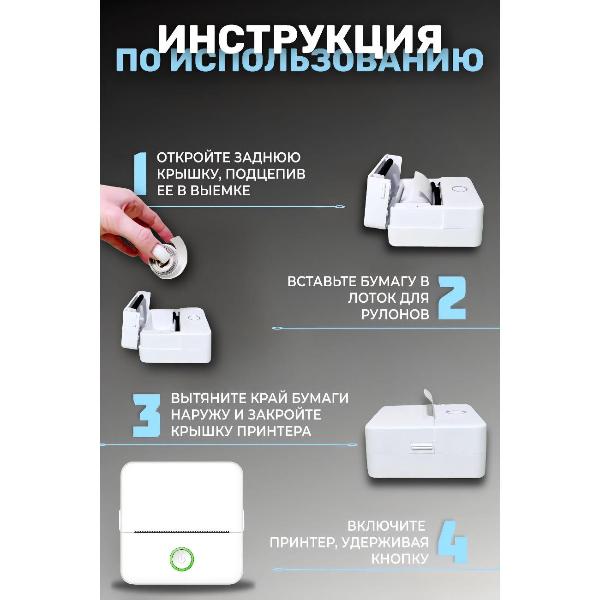 ИНСТРУКЦИЯ
ПО ИСПОЛЬЗОВАНИЮ

1
ОТКРОЙТЕ ЗАДНЮЮ КРЫШКУ, ПОДЦЕПИВ ЕЕ В ВЫЕМКЕ

ВСТАВЬТЕ БУМАГУ В ЛОТОК ДЛЯ РУЛОНОВ
2

3
ВЫТЯНИТЕ КРАЙ БУМАГИ НАРУЖУ И ЗАКРОЙТЕ КРЫШКУ ПРИНТЕРА

ВКЛЮЧИТЕ ПРИНТЕР, УДЕРЖИВАЯ КНОПКУ
4