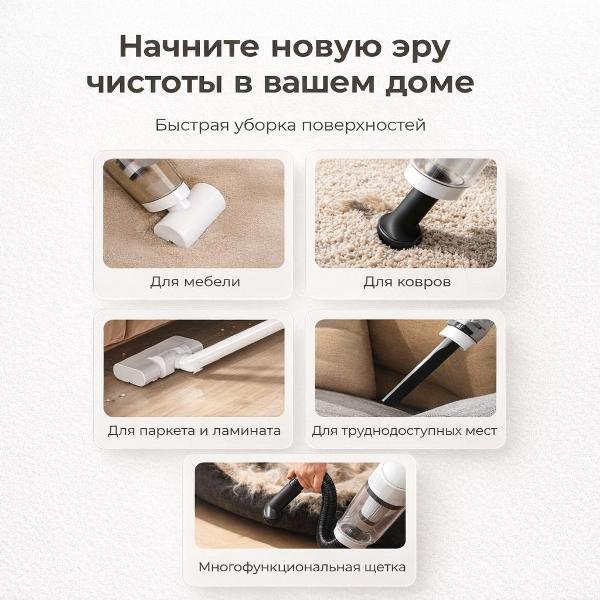 Начните новую эру чистоты в вашем доме

Быстрая уборка поверхностей

Для мебели

Для ковров

Для паркета и ламината

Для труднодоступных мест

Многофункциональная щетка