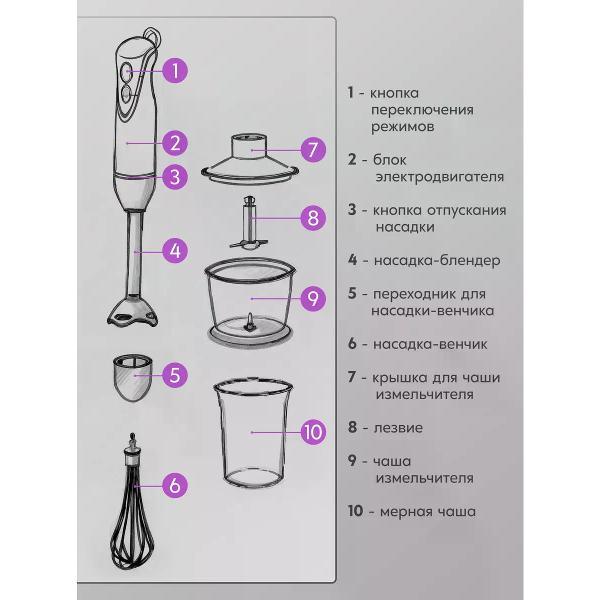 1
2
3
4
5
6
7
8
9
10

1 - кнопка переключения режимов

2 - блок электродвигателя

3 - кнопка отпускания насадки

4 - насадка-блендер

5 - переходник для насадки-венчика

6 - насадка-венчик

7 - крышка для чаши измельчителя

8 - лезвие

9 - чаша измельчителя

10 - мерная чаша