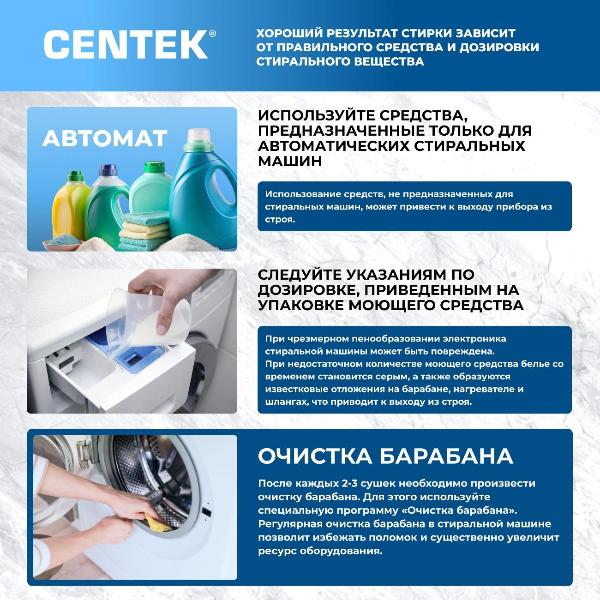 CENTEK®

ХОРОШИЙ РЕЗУЛЬТАТ СТИРКИ ЗАВИСИТ ОТ ПРАВИЛЬНОГО СРЕДСТВА И ДОЗИРОВКИ СТИРАЛЬНОГО ВЕЩЕСТВА

АВТОМАТ

ИСПОЛЬЗУЙТЕ СРЕДСТВА, ПРЕДНАЗНАЧЕННЫЕ ТОЛЬКО ДЛЯ АВТОМАТИЧЕСКИХ СТИРАЛЬНЫХ МАШИН

Использование средств, не предназначенных для стиральных машин, может привести к выходу прибора из строя.

СЛЕДУЙТЕ УКАЗАНИЯМ ПО ДОЗИРОВКЕ, ПРИВЕДЕННЫМ НА УПАКОВКЕ МОЮЩЕГО СРЕДСТВА

При чрезмерном пенообразовании электроника стиральной машины может быть повреждена.
При недостаточном количестве моющего средства белье со временем становится серым, а также образуются известковые отложения на барабане, нагревателе и шлангах, что приводит к выходу из строя.

ОЧИСТКА БАРАБАНА

После каждых 2-3 сушек необходимо произвести очистку барабана. Для этого используйте специальную программу «Очистка барабана». Регулярная очистка барабана в стиральной машине позволит избежать поломок и существенно увеличит ресурс оборудования.