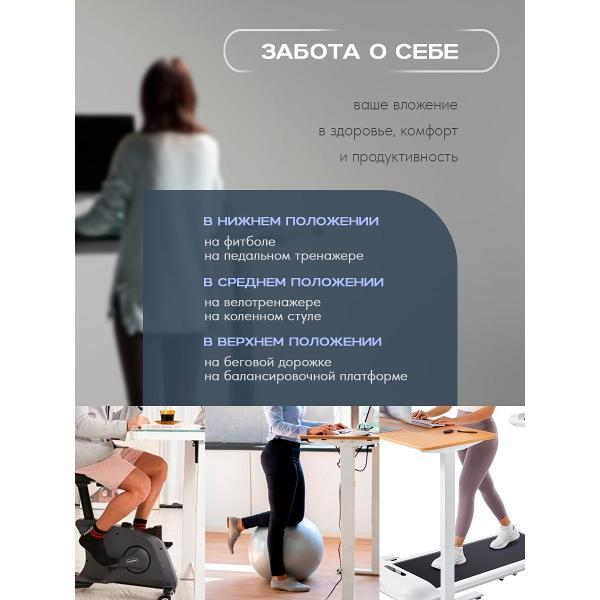 ЗАБОТА О СЕБЕ

ваше вложение
в здоровье, комфорт
и продуктивность

В НИЖНЕМ ПОЛОЖЕНИИ
на фитболе
на педальном тренажере

В СРЕДНЕМ ПОЛОЖЕНИИ
на велотренажере
на коленном стуле

В ВЕРХНЕМ ПОЛОЖЕНИИ
на беговой дорожке
на балансировочной платформе