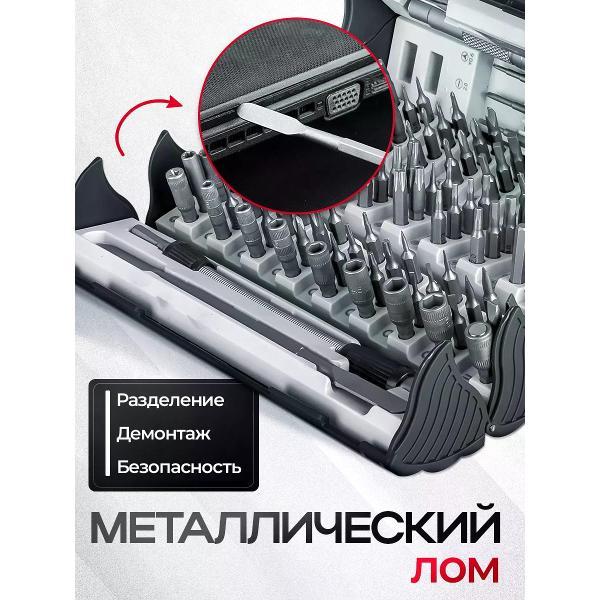 Разделение
Демонтаж
Безопасность

МЕТАЛЛИЧЕСКИЙ
ЛОМ