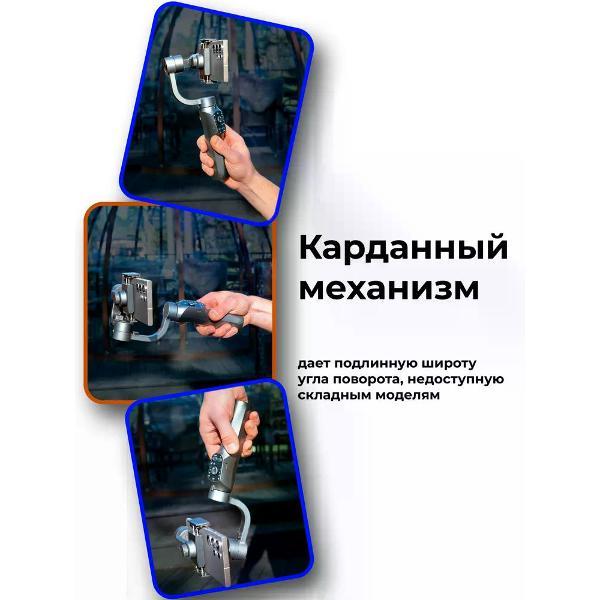 Карданный механизм

дает подлинную широту угла поворота, недоступную складным моделям