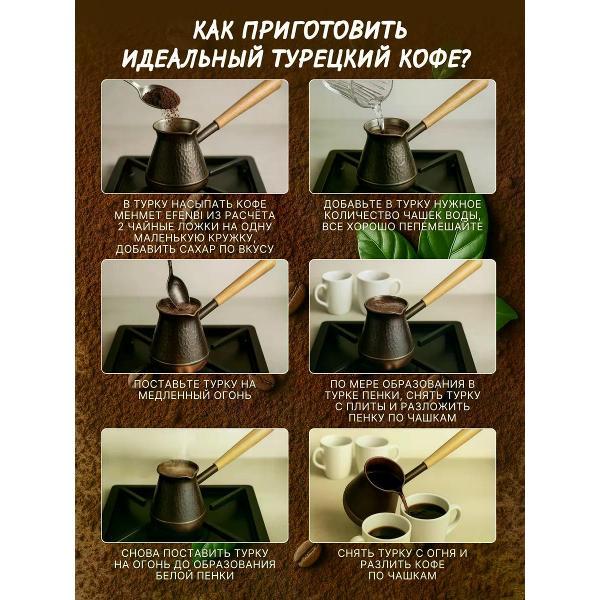 КАК ПРИГОТОВИТЬ ИДЕАЛЬНЫЙ ТУРЕЦКИЙ КОФЕ?

В ТУРКУ НАСЫПАТЬ КОФЕ МЕНМЕТ EFENBI ИЗ РАСЧЁТА 2 ЧАЙНЫЕ ЛОЖКИ НА ОДНУ МАЛЕНЬКУЮ КРУЖКУ, ДОБАВИТЬ САХАР ПО ВКУСУ

ДОБАВЬТЕ В ТУРКУ НУЖНОЕ КОЛИЧЕСТВО ЧАШЕК ВОДЫ, ВСЕ ХОРОШО ПЕПЕМЕШАЙТЕ

ПОСТАВЬТЕ ТУРКУ НА МЕДЛЕННЫЙ ОГОНЬ

ПО МЕРЕ ОБРАЗОВАНИЯ В ТУРКЕ ПЕНКИ, СНЯТЬ ТУРКУ С ПЛИТЫ И РАЗЛОЖИТЬ ПЕНКУ ПО ЧАШКАМ

СНОВА ПОСТАВИТЬ ТУРКУ НА ОГОНЬ ДО ОБРАЗОВАНИЯ БЕЛОЙ ПЕНКИ

СНЯТЬ ТУРКУ С ОГНЯ И РАЗЛИТЬ КОФЕ ПО ЧАШКАМ